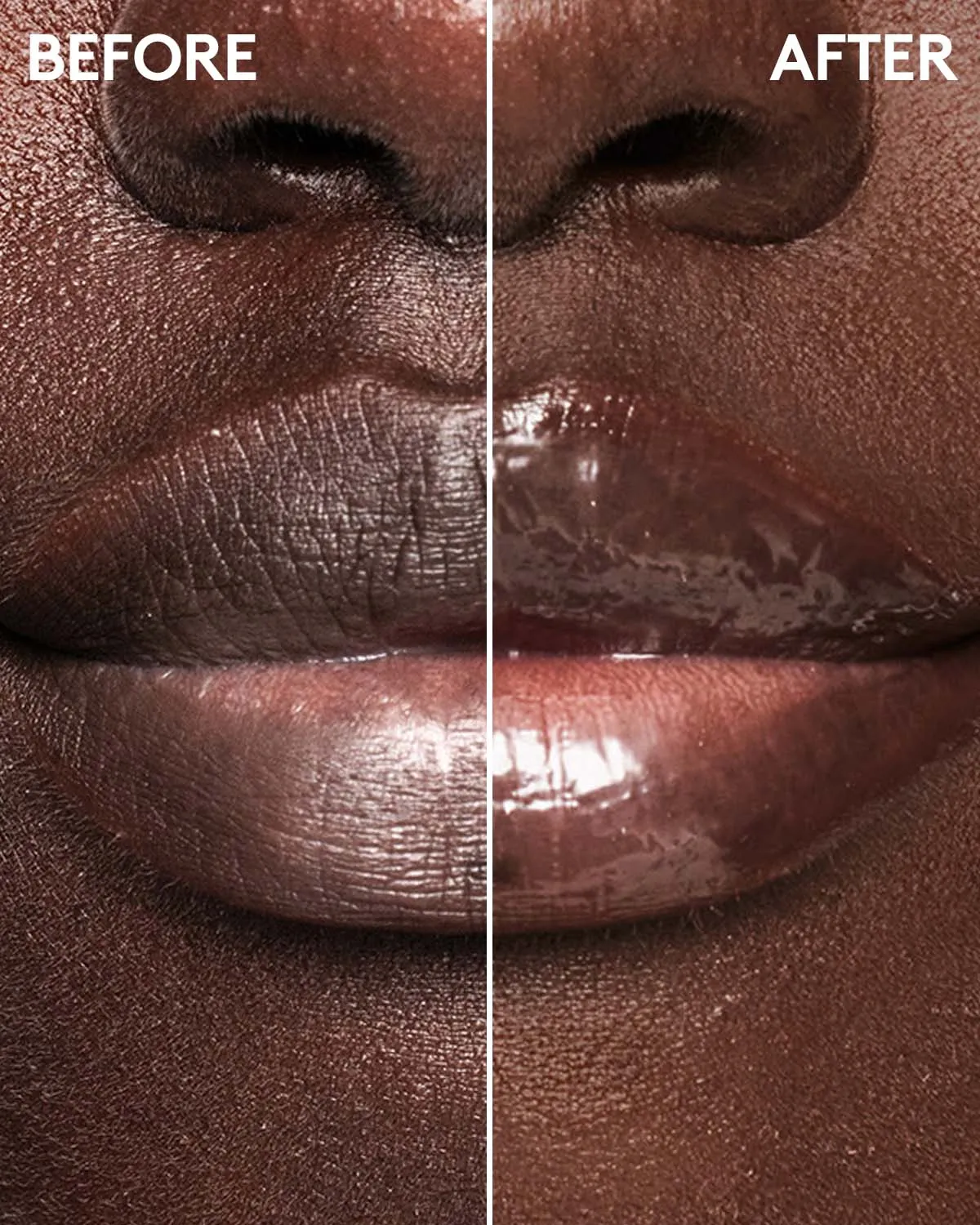 BEFORE

AFTER