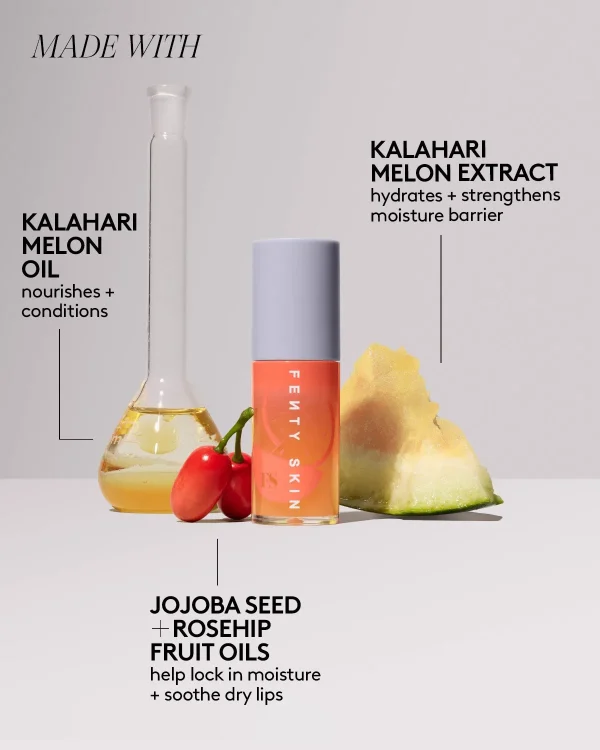 MADE WITH

KALAHARI MELON OIL
nourishes + conditions

KALAHARI MELON EXTRACT
hydrates + strengthens moisture barrier

FENTY SKIN
FS

JOJOBA SEED + ROSEHIP FRUIT OILS
help lock in moisture + soothe dry lips