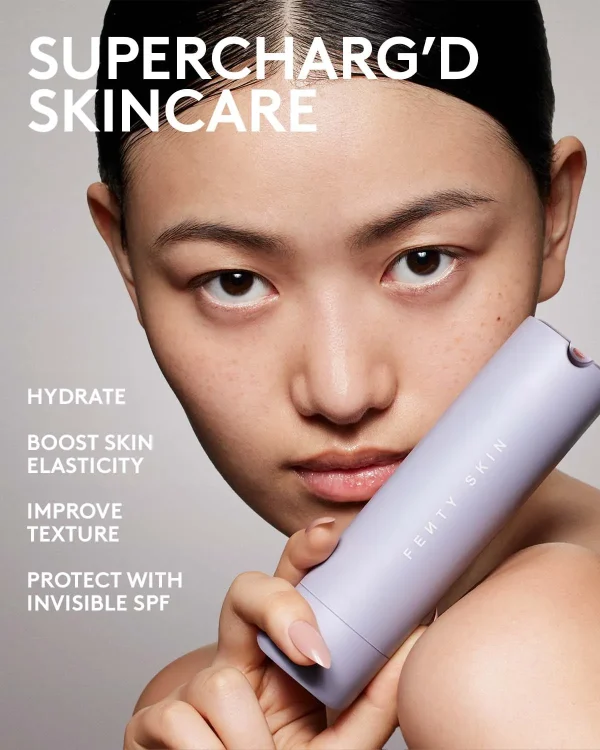 SUPERCHARG'D SKINCARE

HYDRATE

BOOST SKIN ELASTICITY

IMPROVE TEXTURE

PROTECT WITH INVISIBLE SPF

FENTY SKIN