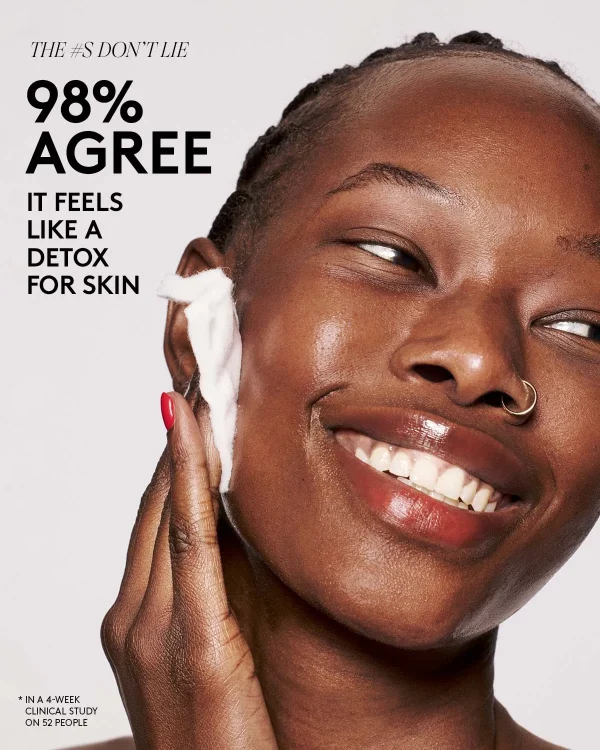 THE #S DON'T LIE

98% AGREE

IT FEELS LIKE A DETOX FOR SKIN

* IN A 4-WEEK CLINICAL STUDY ON 52 PEOPLE