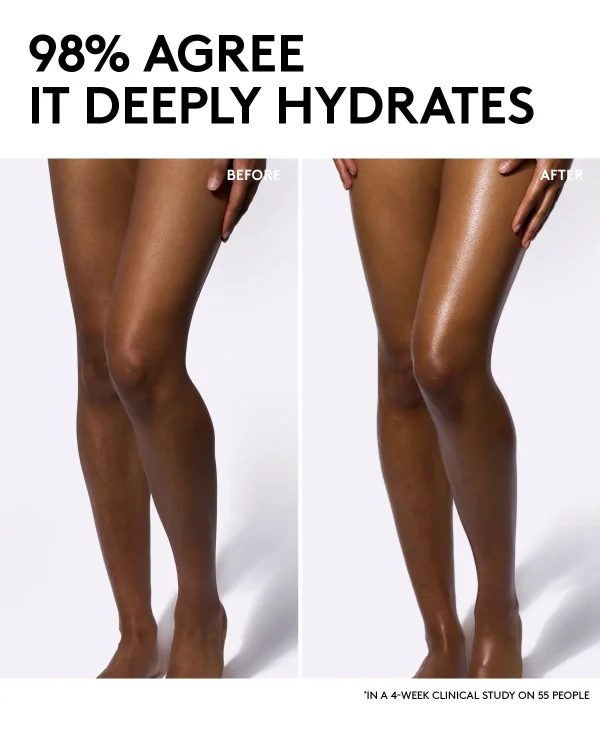 98% AGREE
IT DEEPLY HYDRATES

BEFORE

AFTER

*IN A 4-WEEK CLINICAL STUDY ON 55 PEOPLE